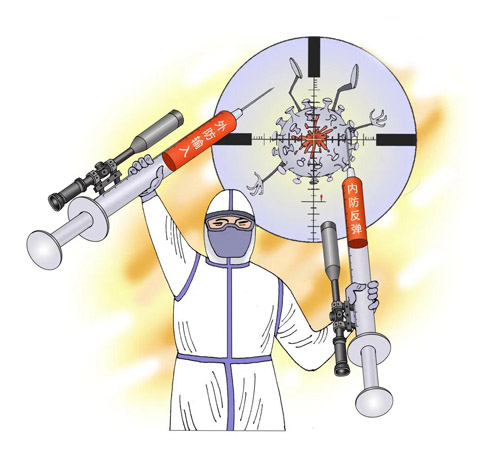 外防输入

内防反弹